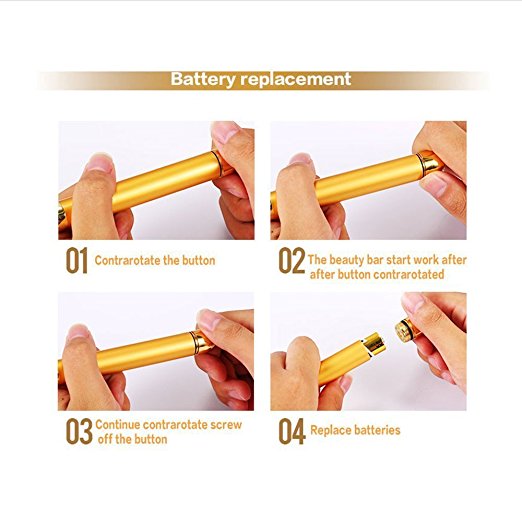 Battery replacement

01 Contrarotate the button

02 The beauty bar start work after after button contrarotated

03 Continue contrarotate screw off the button

04 Replace batteries